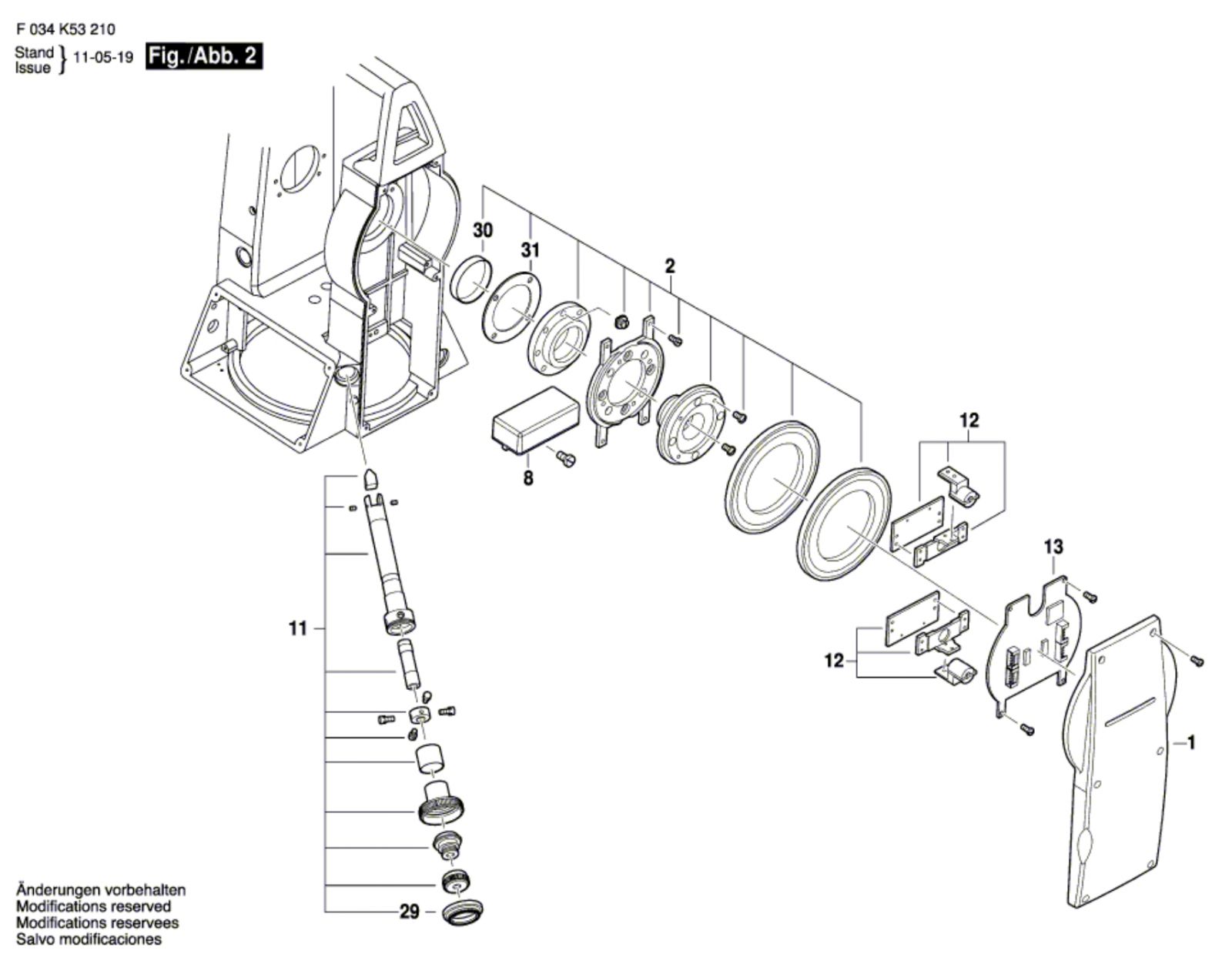 F 034 K53 210

Stand
Issue } 11-05-19 Fig./Abb. 2

30
31
2
8
12
13
11
12
1
29

Änderungen vorbehalten
Modifications reserved
Modifications reservees
Salvo modificaciones